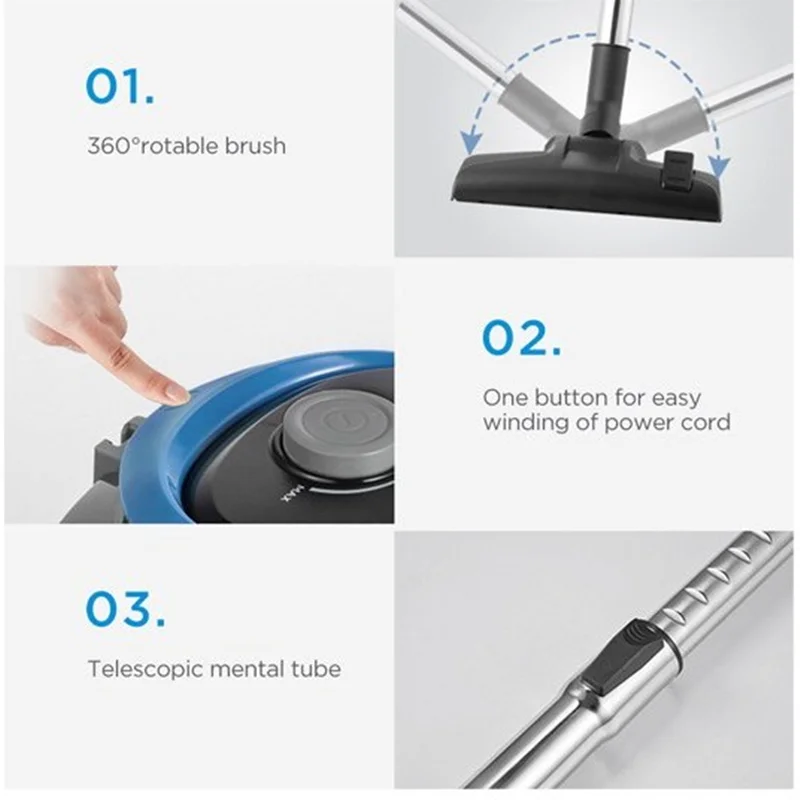 01.

360°rotable brush

MAX

02.

One button for easy winding of power cord

03.

Telescopic mental tube